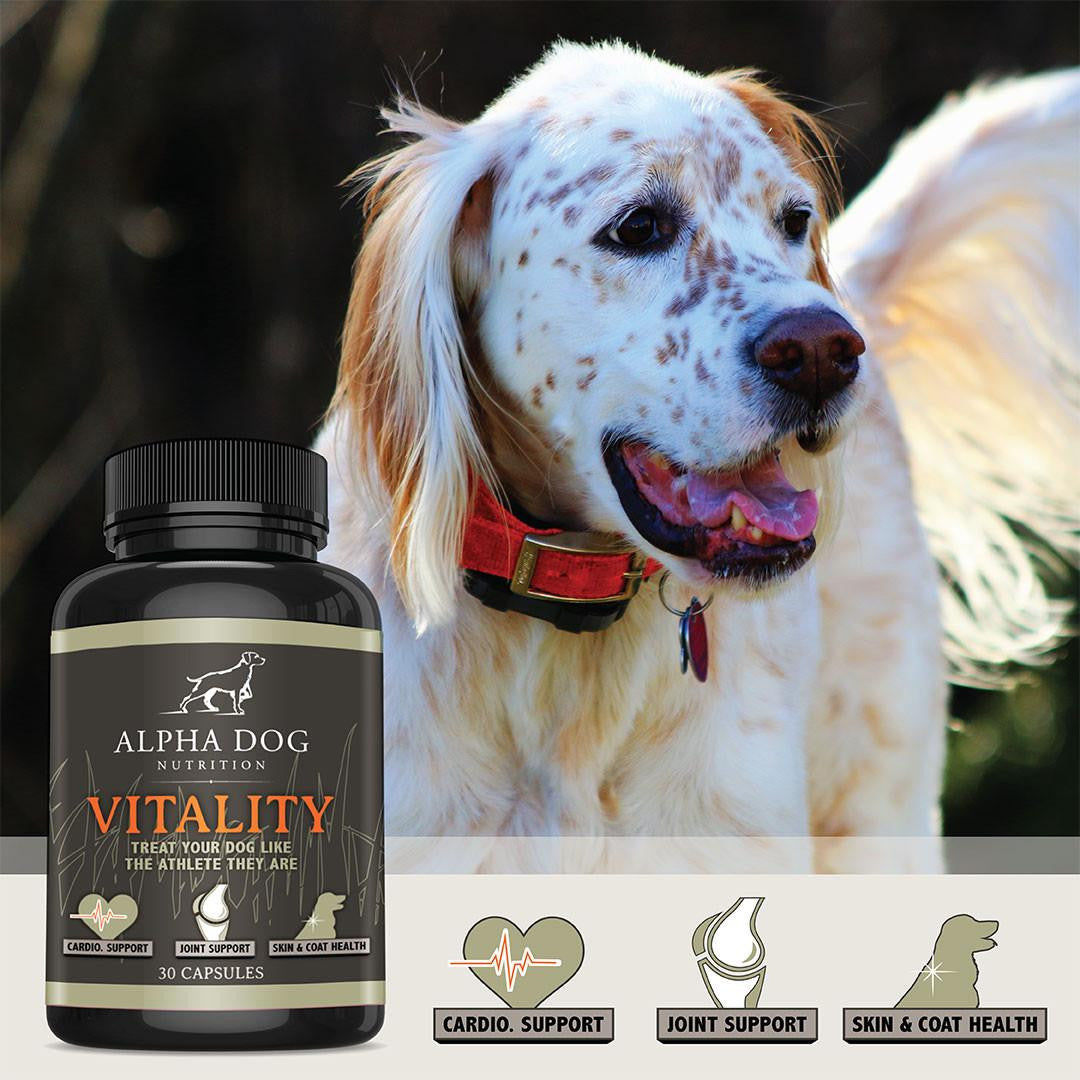 ALPHA DOG
NUTRITION
VITALITY
TREAT YOUR DOG LIKE THE ATHLETE THEY ARE
CARDIO. SUPPORT
JOINT SUPPORT
SKIN & COAT HEALTH
30 CAPSULES

CARDIO. SUPPORT
JOINT SUPPORT
SKIN & COAT HEALTH